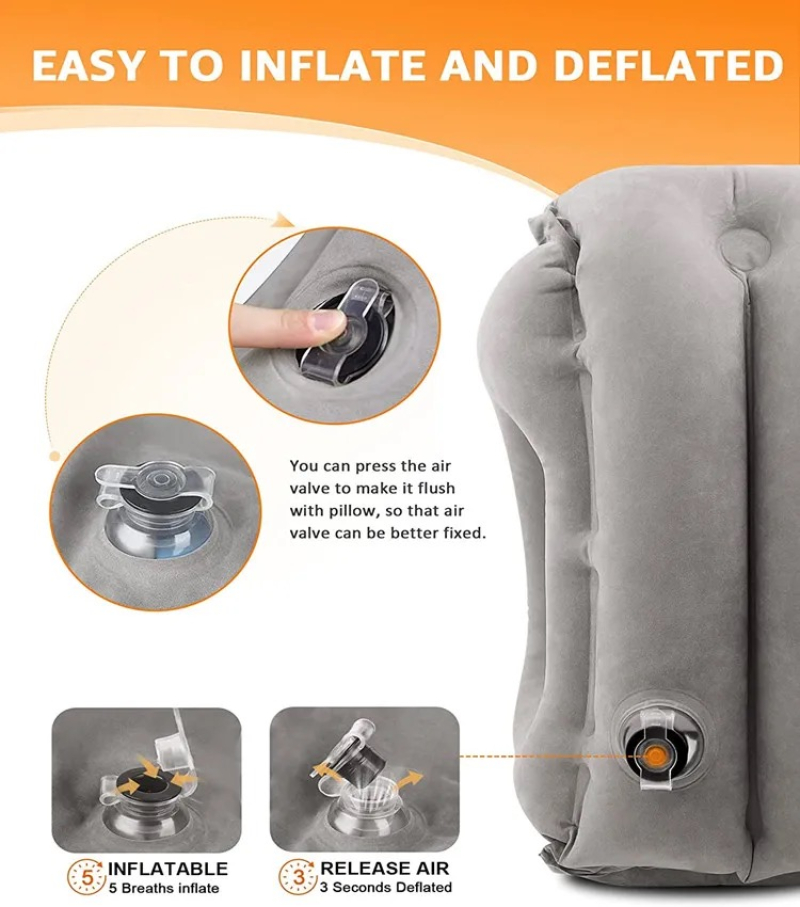 EASY TO INFLATE AND DEFLATED

You can press the air valve to make it flush with pillow, so that air valve can be better fixed.

5 INFLATABLE
5 Breaths inflate

3 RELEASE AIR
3 Seconds Deflated